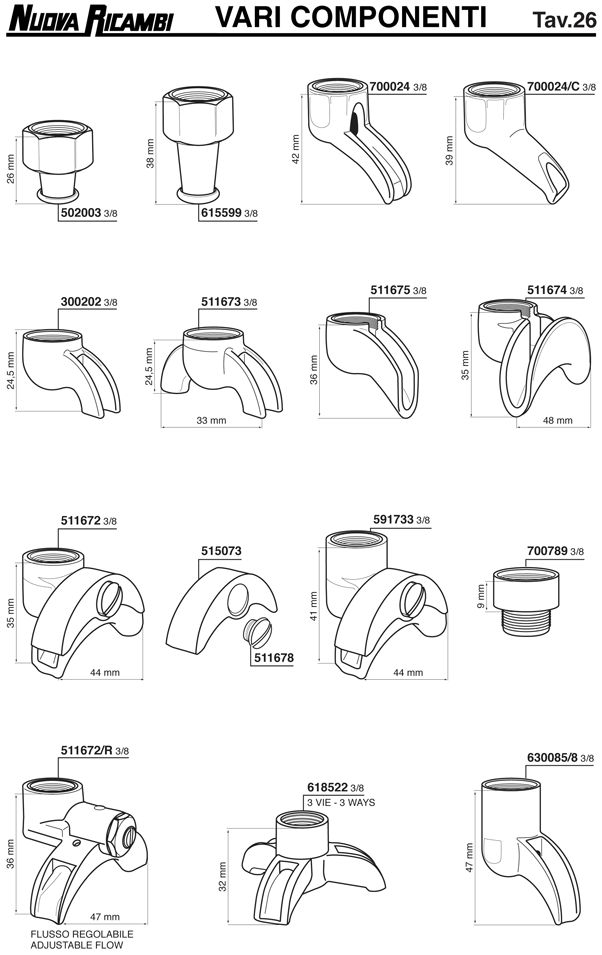 NUOVA RICAMBI VARI COMPONENTI Tav.26

26 mm
502003 3/8

38 mm
615599 3/8

700024 3/8
42 mm

700024/C 3/8
39 mm

300202 3/8
24,5 mm

511673 3/8
24,5 mm
33 mm

511675 3/8
36 mm

511674 3/8
35 mm
48 mm

511672 3/8
35 mm
44 mm

515073
511678

591733 3/8
41 mm
44 mm

700789 3/8
9 mm

511672/R 3/8
36 mm
47 mm
FLUSSO REGOLABILE
ADJUSTABLE FLOW

618522 3/8
3 VIE - 3 WAYS
32 mm

630085/8 3/8
47 mm